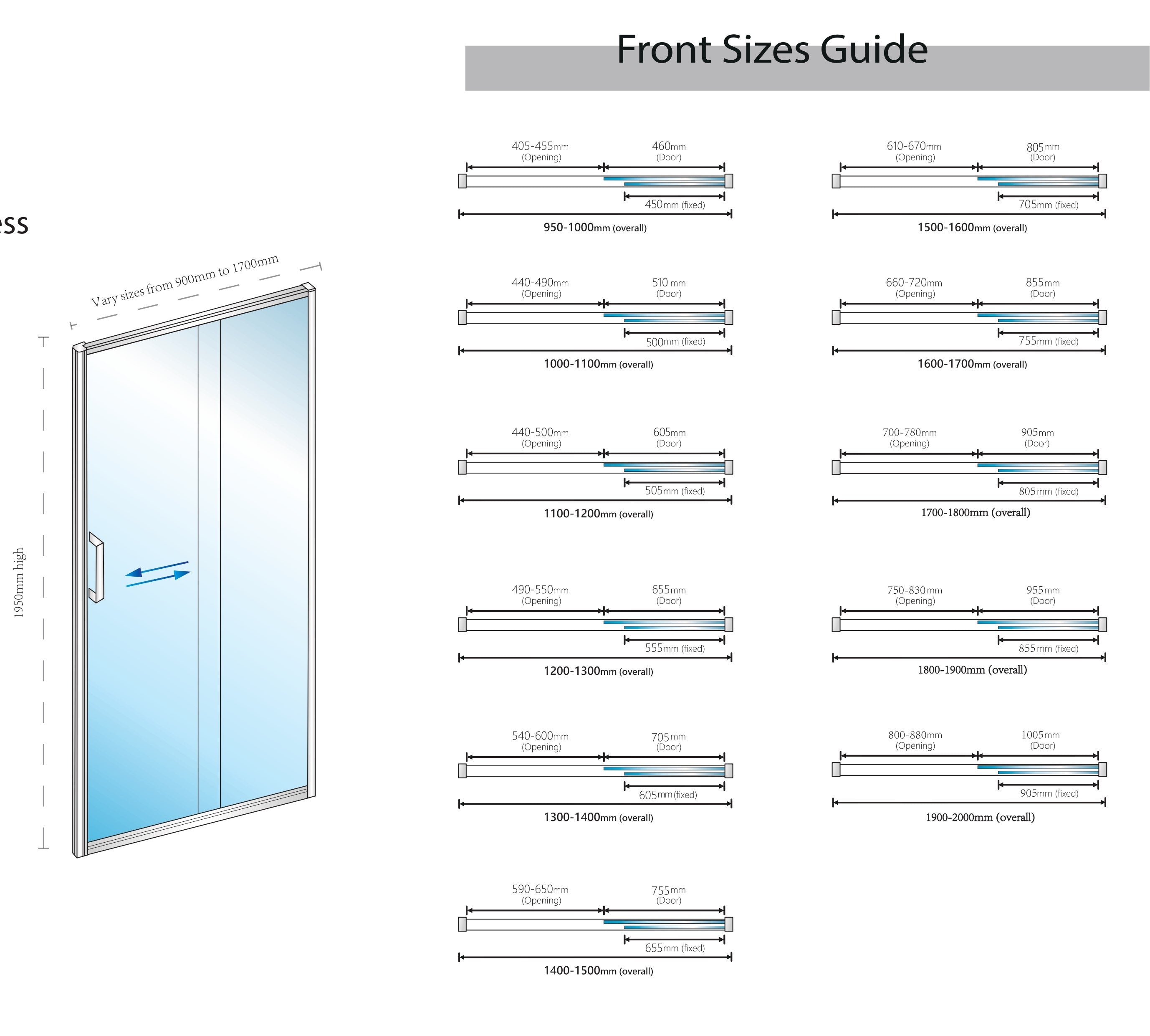 Front Sizes Guide

ess

Vary sizes from 900mm to 1700mm

1950mm high

405-455mm (Opening)
460mm (Door)
450mm (fixed)
950-1000mm (overall)

440-490mm (Opening)
510 mm (Door)
500mm (fixed)
1000-1100mm (overall)

440-500mm (Opening)
605mm (Door)
505mm (fixed)
1100-1200mm (overall)

490-550mm (Opening)
655mm (Door)
555mm (fixed)
1200-1300mm (overall)

540-600mm (Opening)
705mm (Door)
605mm (fixed)
1300-1400mm (overall)

590-650mm (Opening)
755mm (Door)
655mm (fixed)
1400-1500mm (overall)

610-670mm (Opening)
805mm (Door)
705mm (fixed)
1500-1600mm (overall)

660-720mm (Opening)
855mm (Door)
755mm (fixed)
1600-1700mm (overall)

700-780mm (Opening)
905mm (Door)
805mm (fixed)
1700-1800mm (overall)

750-830mm (Opening)
955mm (Door)
855mm (fixed)
1800-1900mm (overall)

800-880mm (Opening)
1005mm (Door)
905mm (fixed)
1900-2000mm (overall)